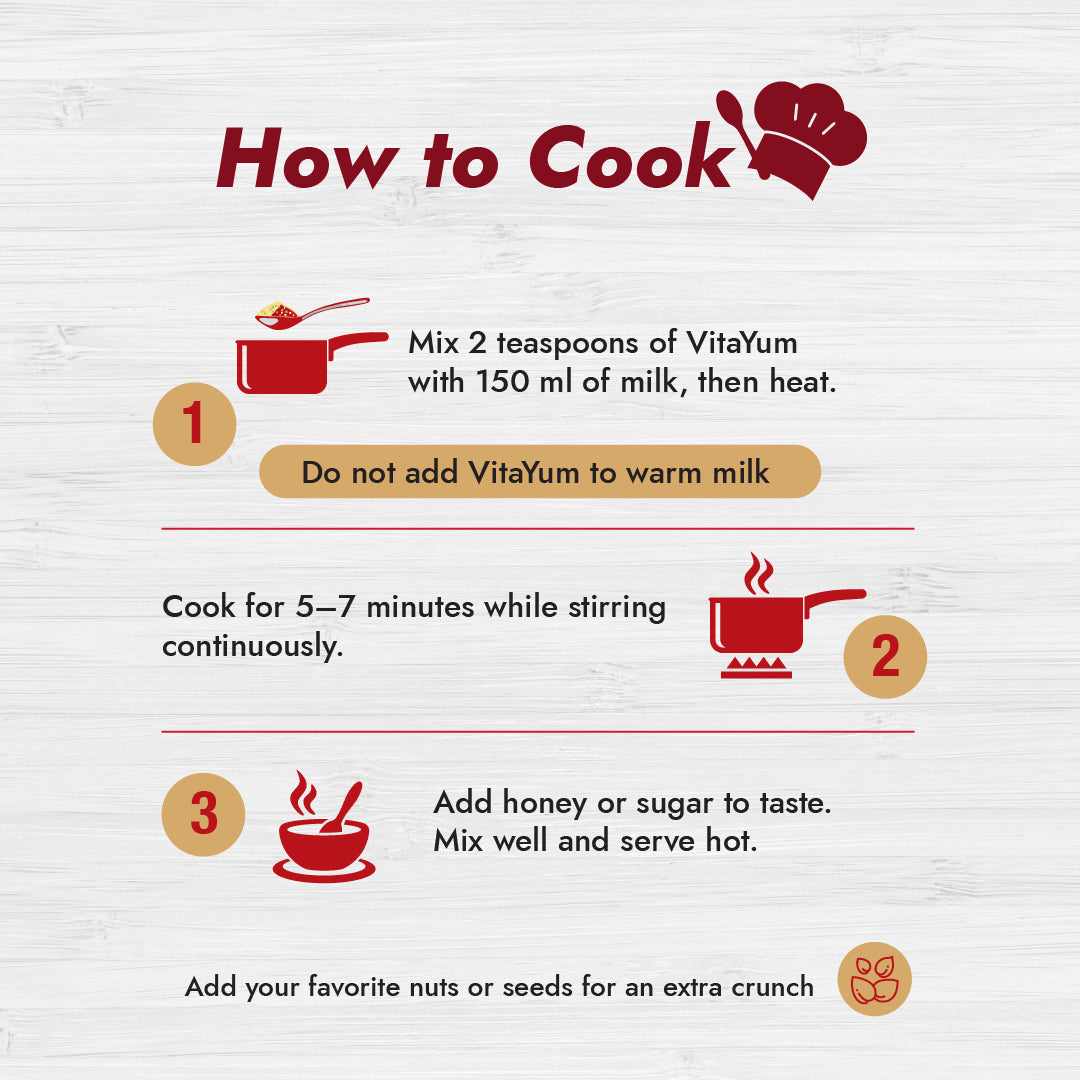 How to Cook

1

Mix 2 teaspoons of VitaYum with 150 ml of milk, then heat.

Do not add VitaYum to warm milk

Cook for 5–7 minutes while stirring continuously.

2

3

Add honey or sugar to taste. Mix well and serve hot.

Add your favorite nuts or seeds for an extra crunch