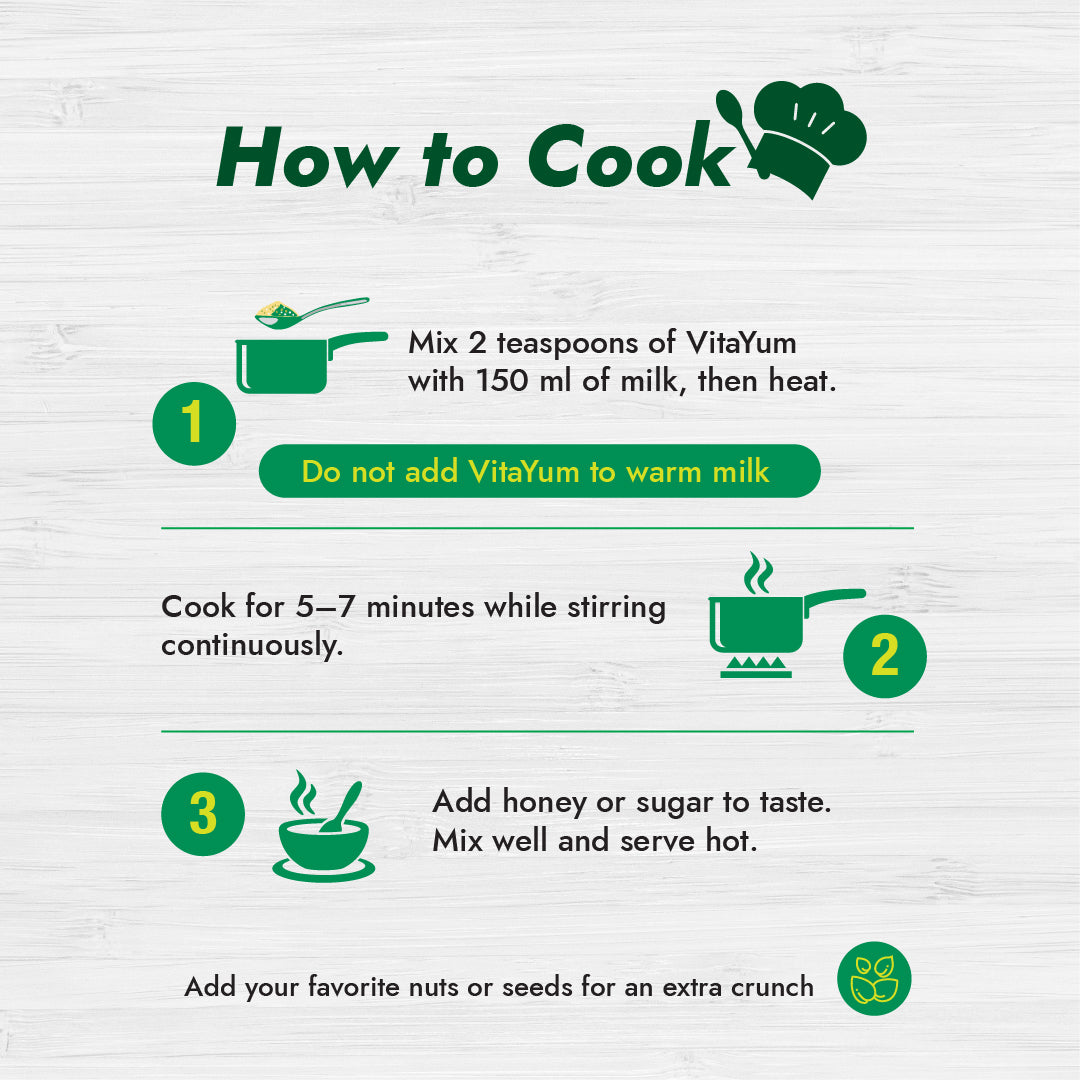 How to Cook

1

Mix 2 teaspoons of VitaYum with 150 ml of milk, then heat.

Do not add VitaYum to warm milk

Cook for 5–7 minutes while stirring continuously.

2

3

Add honey or sugar to taste. Mix well and serve hot.

Add your favorite nuts or seeds for an extra crunch